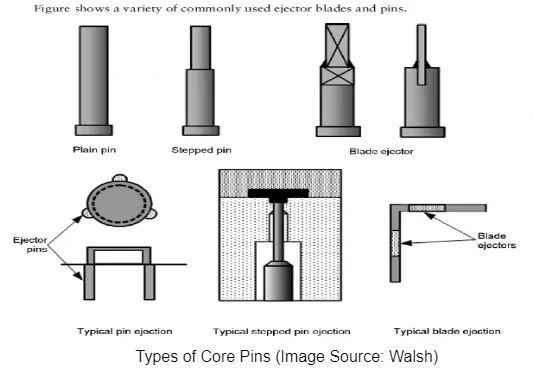 Figure shows a variety of commonly used ejector blades and pins.

Plain pin

Stepped pin

Blade ejector

Ejector pins

Blade ejectors

Typical pin ejection

Typical stepped pin ejection

Typical blade ejection

Types of Core Pins (Image Source: Walsh)