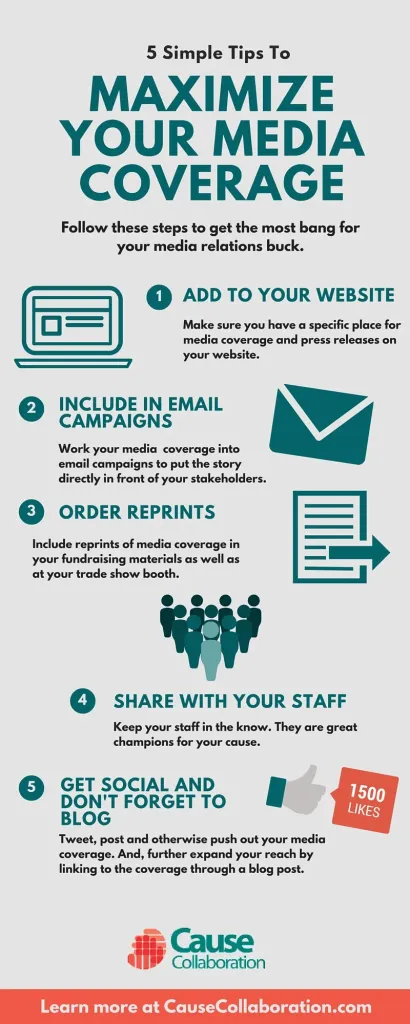 5 Simple Tips To

MAXIMIZE YOUR MEDIA COVERAGE

Follow these steps to get the most bang for your media relations buck.

1 ADD TO YOUR WEBSITE

Make sure you have a specific place for media coverage and press releases on your website.

2 INCLUDE IN EMAIL CAMPAIGNS

Work your media coverage into email campaigns to put the story directly in front of your stakeholders.

3 ORDER REPRINTS

Include reprints of media coverage in your fundraising materials as well as at your trade show booth.

4 SHARE WITH YOUR STAFF

Keep your staff in the know. They are great champions for your cause.

5 GET SOCIAL AND DON'T FORGET TO BLOG

1500 LIKES

Tweet, post and otherwise push out your media coverage. And, further expand your reach by linking to the coverage through a blog post.

Cause Collaboration

Learn more at CauseCollaboration.com